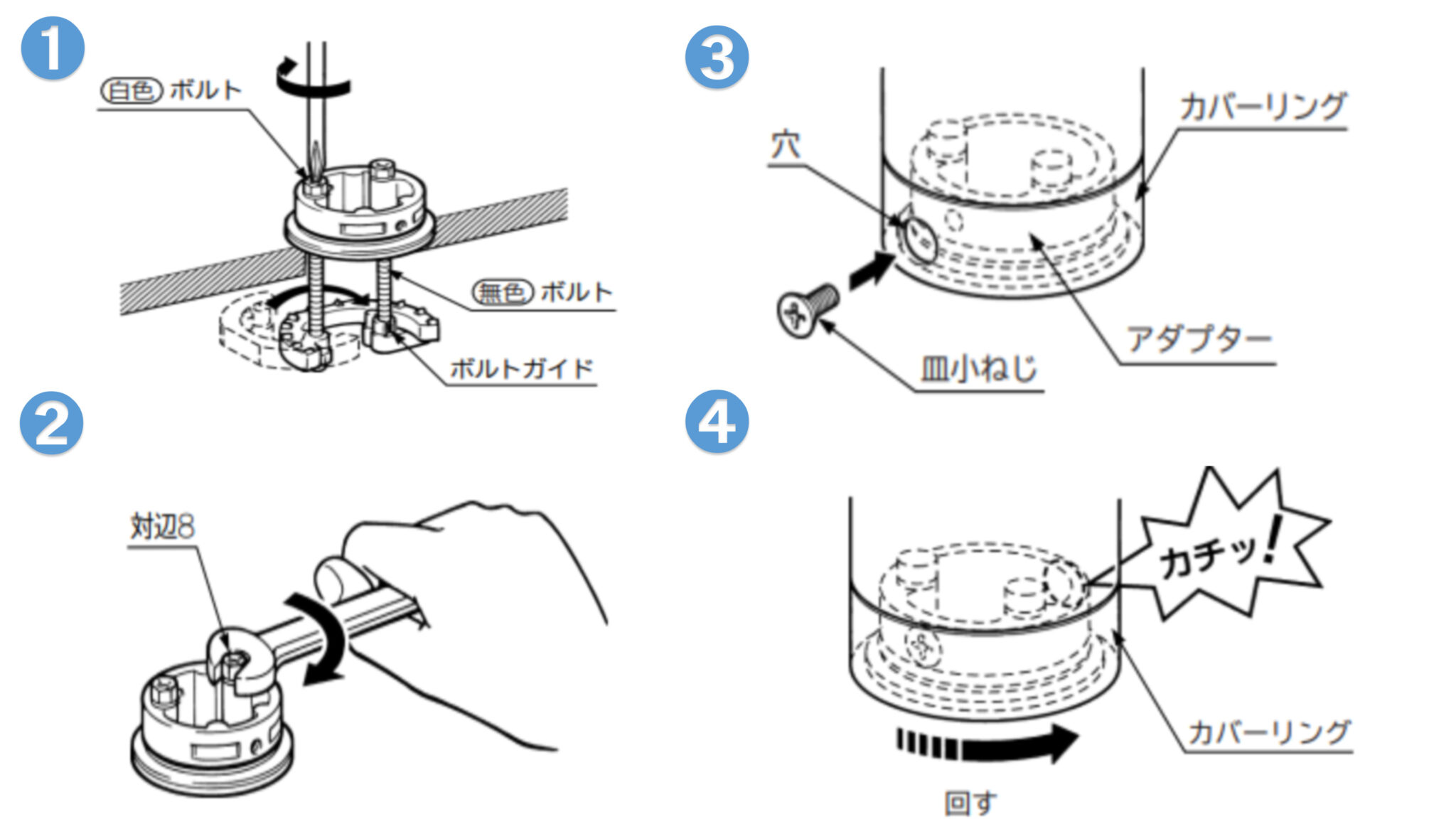 1

白色 ボルト

無色 ボルト

ボルトガイド

2

対辺8

3

穴

カバーリング

アダプター

皿小ねじ

4

カチッ!

カバーリング

回す